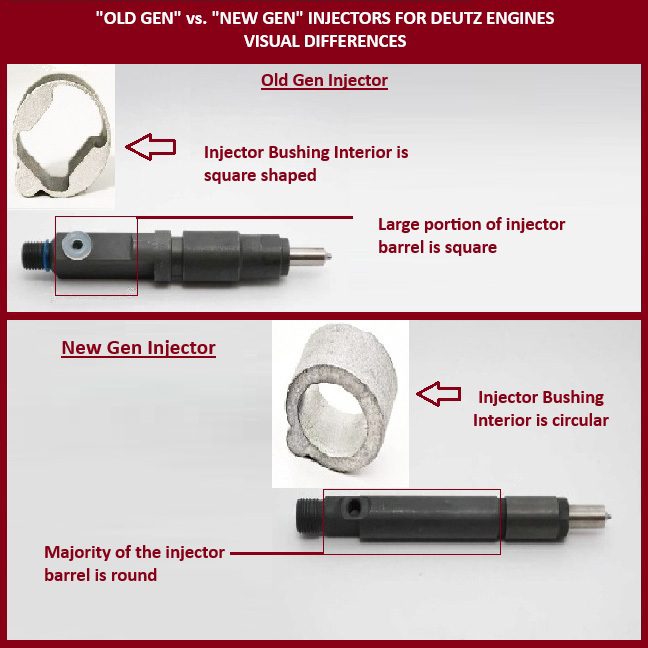 "OLD GEN" vs. "NEW GEN" INJECTORS FOR DEUTZ ENGINES
VISUAL DIFFERENCES

Old Gen Injector

Injector Bushing Interior is square shaped

Large portion of injector barrel is square

New Gen Injector

Injector Bushing Interior is circular

Majority of the injector barrel is round